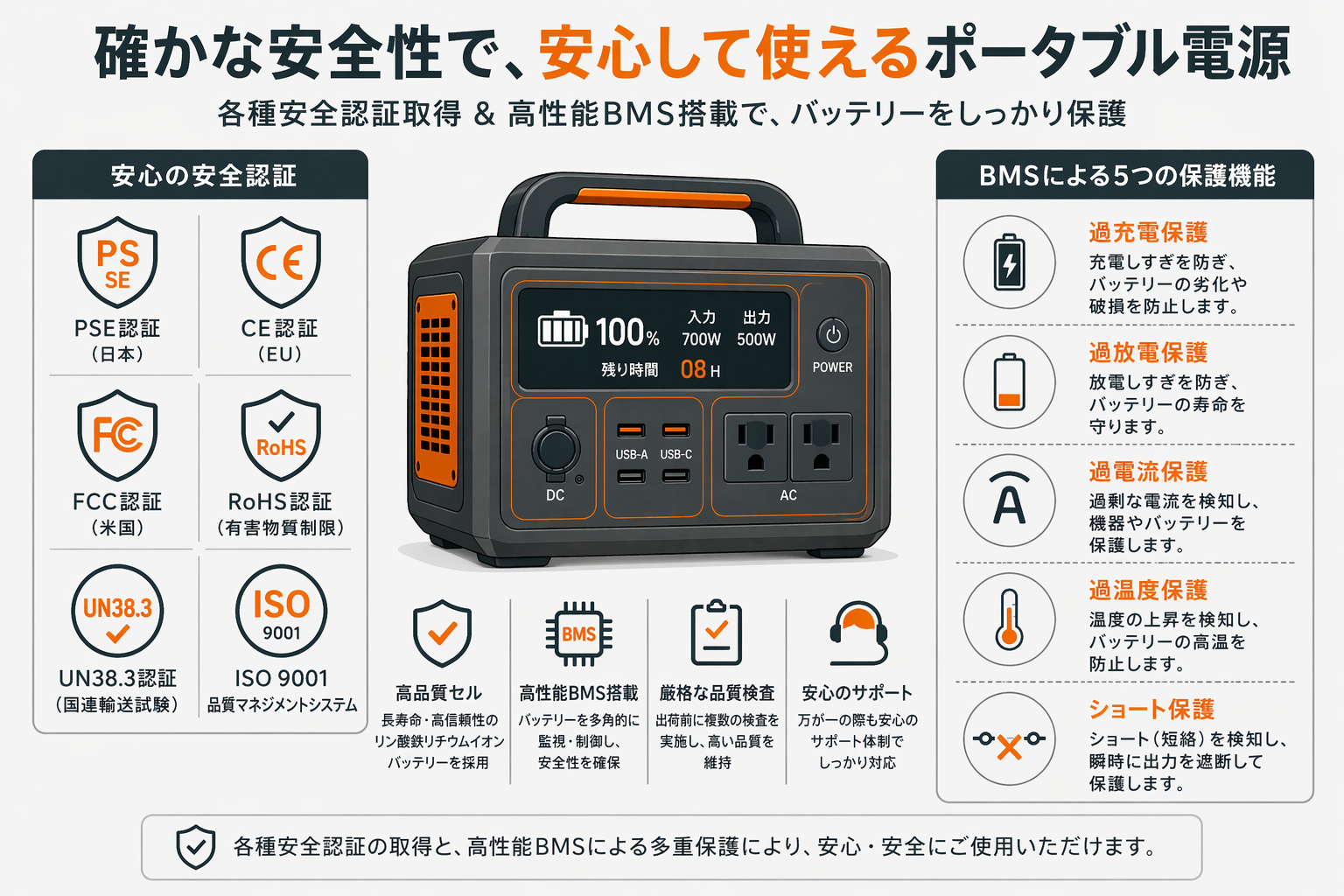 確かな安全性で、安心して使えるポータブル電源

各種安全認証取得 & 高性能BMS搭載で、バッテリーをしっかり保護

安心の安全認証

PS SE
PSE認証
(日本)

CE
CE認証
(EU)

FC
FCC認証
(米国)

RoHS
RoHS認証
(有害物質制限)

UN38.3
UN38.3認証
(国連輸送試験)

ISO 9001
ISO 9001
品質マネジメントシステム

100%
入力 700W
出力 500W
残り時間 08 H
POWER
DC
USB-A USB-C
AC

高品質セル
長寿命・高信頼性のリン酸鉄リチウムイオンバッテリーを採用

BMS
高性能BMS搭載
バッテリーを多角的に監視・制御し、安全性を確保

厳格な品質検査
出荷前に複数の検査を実施し、高い品質を維持

安心のサポート
万が一の際も安心のサポート体制でしっかり対応

BMSによる5つの保護機能

過充電保護
充電しすぎを防ぎ、バッテリーの劣化や破損を防止します。

過放電保護
放電しすぎを防ぎ、バッテリーの寿命を守ります。

A
過電流保護
過剰な電流を検知し、機器やバッテリーを保護します。

過温度保護
温度の上昇を検知し、バッテリーの高温を防止します。

ショート保護
ショート(短絡)を検知し、瞬時に出力を遮断して保護します。

各種安全認証の取得と、高性能BMSによる多重保護により、安心・安全にご使用いただけます。