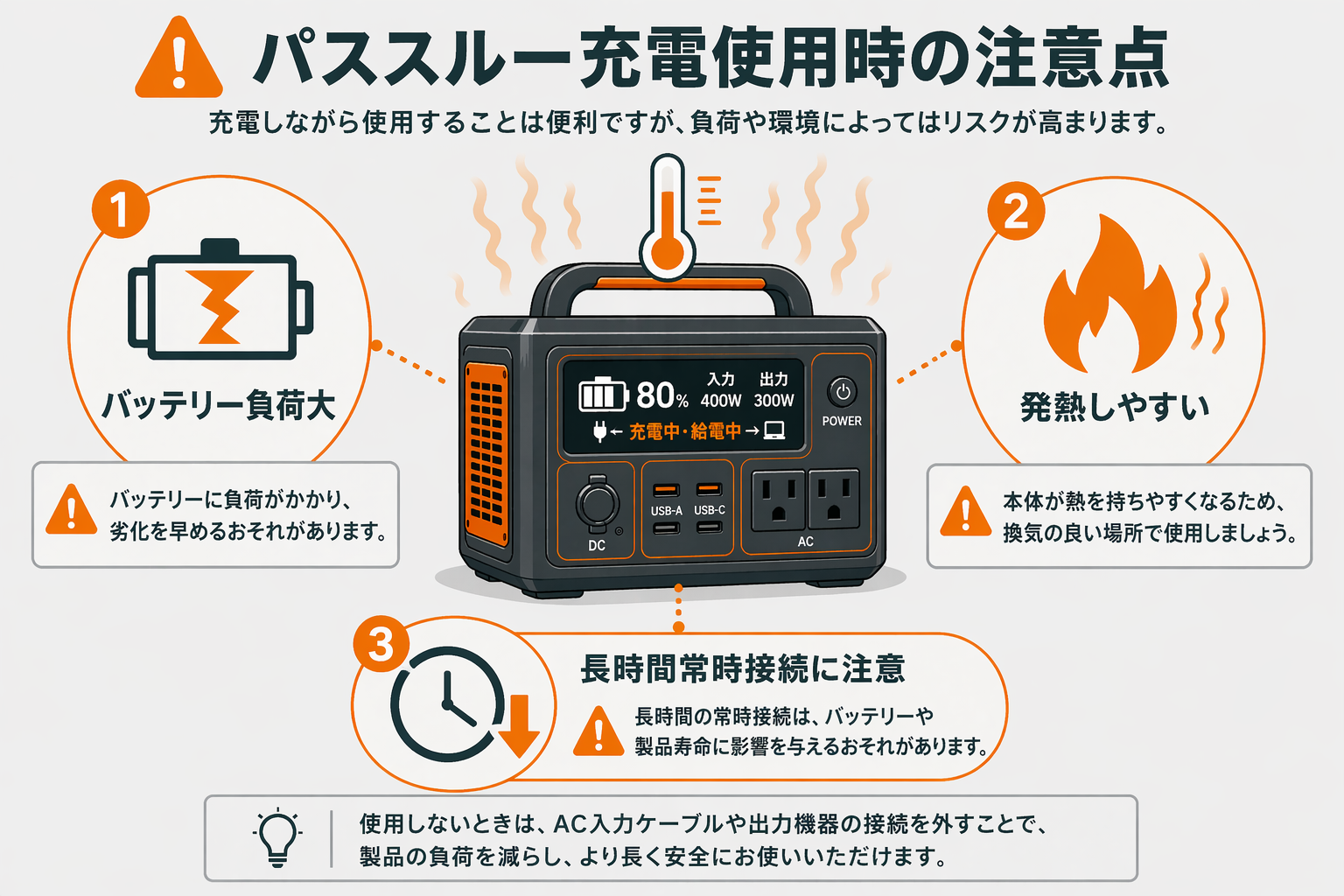 パススルー充電使用時の注意点

充電しながら使用することは便利ですが、負荷や環境によってはリスクが高まります。

1

バッテリー負荷大

バッテリーに負荷がかかり、劣化を早めるおそれがあります。

80% 入力 400W 出力 300W

充電中・給電中

POWER

DC

USB-A USB-C

AC

2

発熱しやすい

本体が熱を持ちやすくなるため、換気の良い場所で使用しましょう。

3

長時間常時接続に注意

長時間の常時接続は、バッテリーや製品寿命に影響を与えるおそれがあります。

使用しないときは、AC入力ケーブルや出力機器の接続を外すことで、製品の負荷を減らし、より長く安全にお使いいただけます。