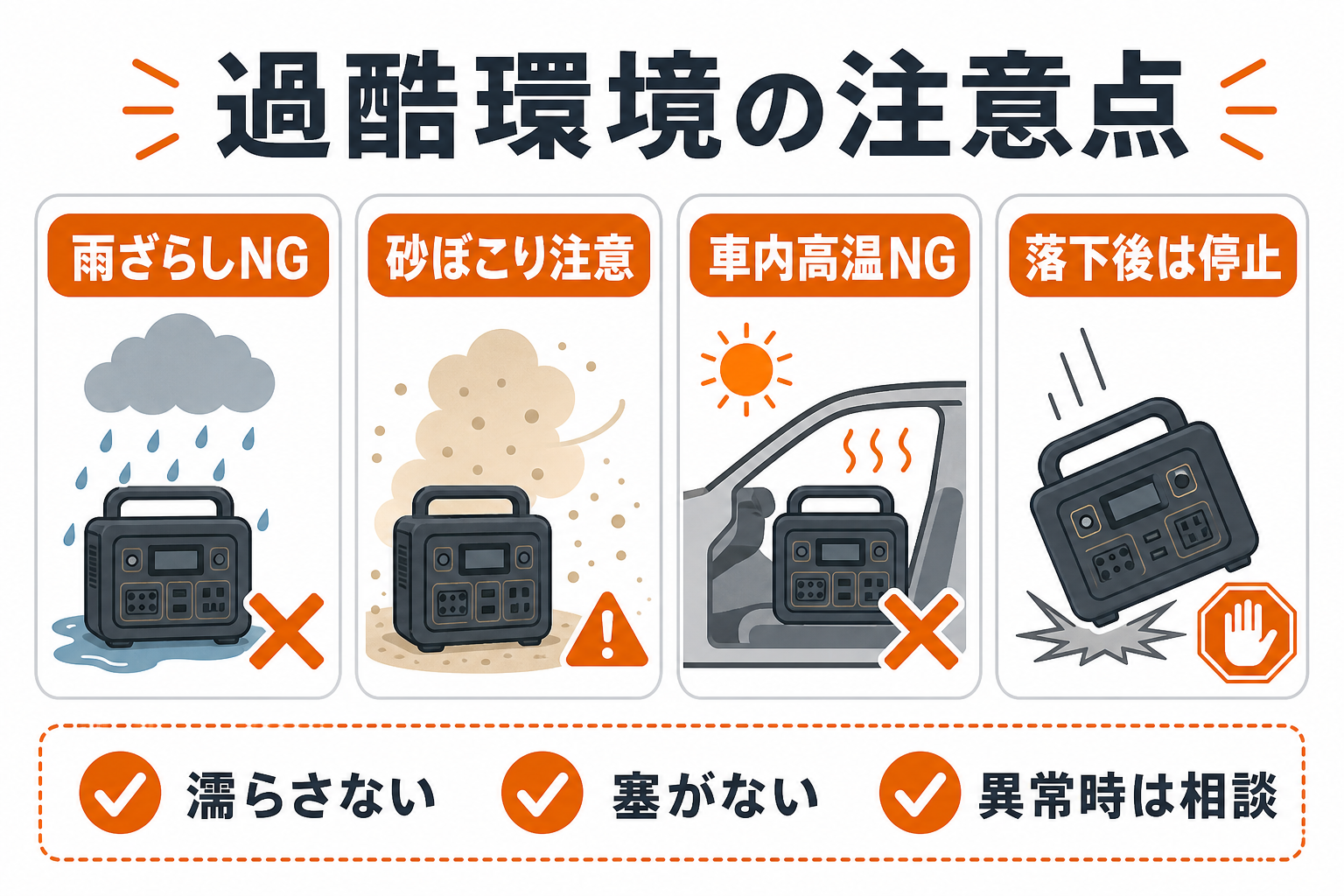 過酷環境の注意点

雨ざらしNG

砂ぼこり注意

車内高温NG

落下後は停止

濡らさない

塞がない

異常時は相談